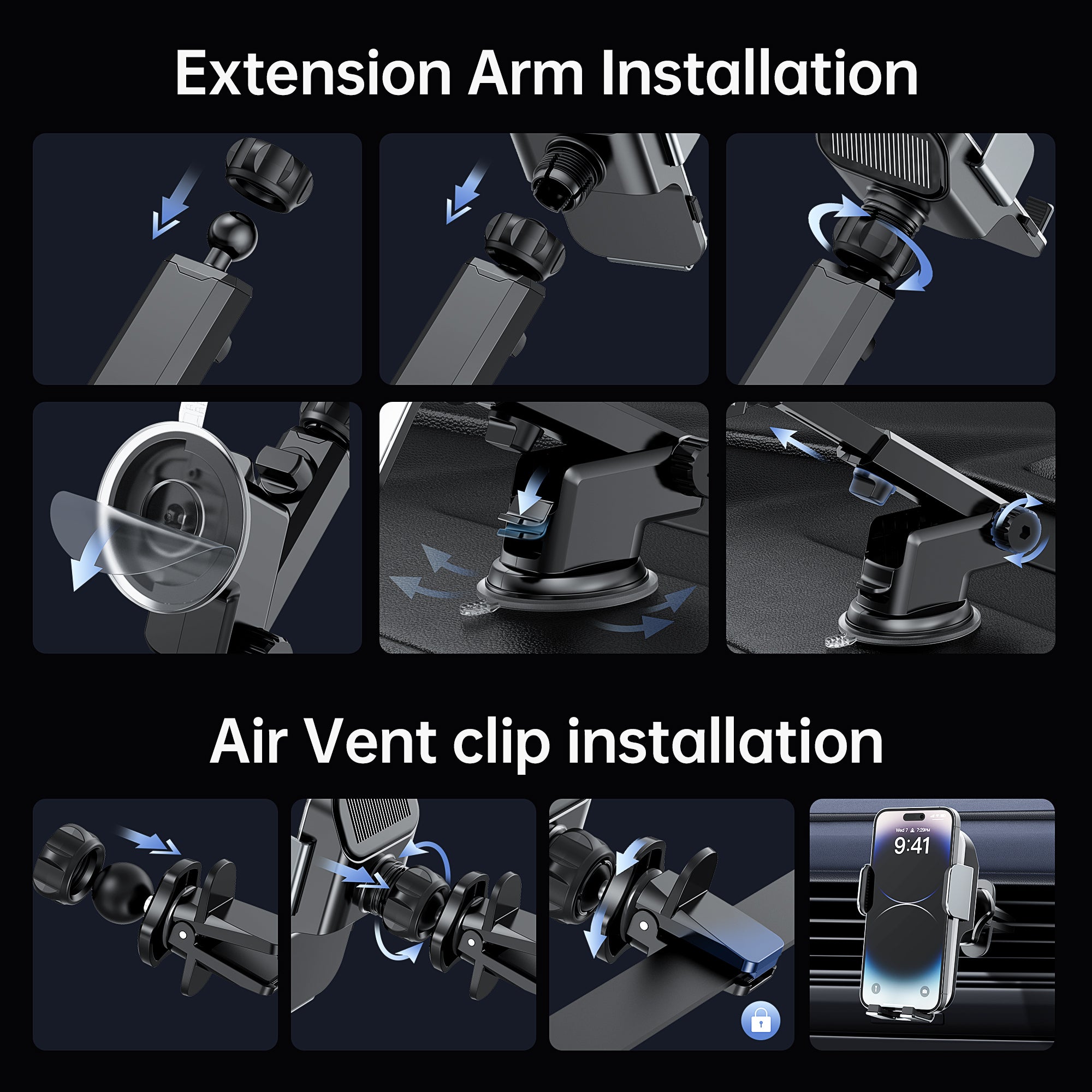 Extension Arm Installation

Air Vent clip installation

Wed 7 7:29PM
9:41