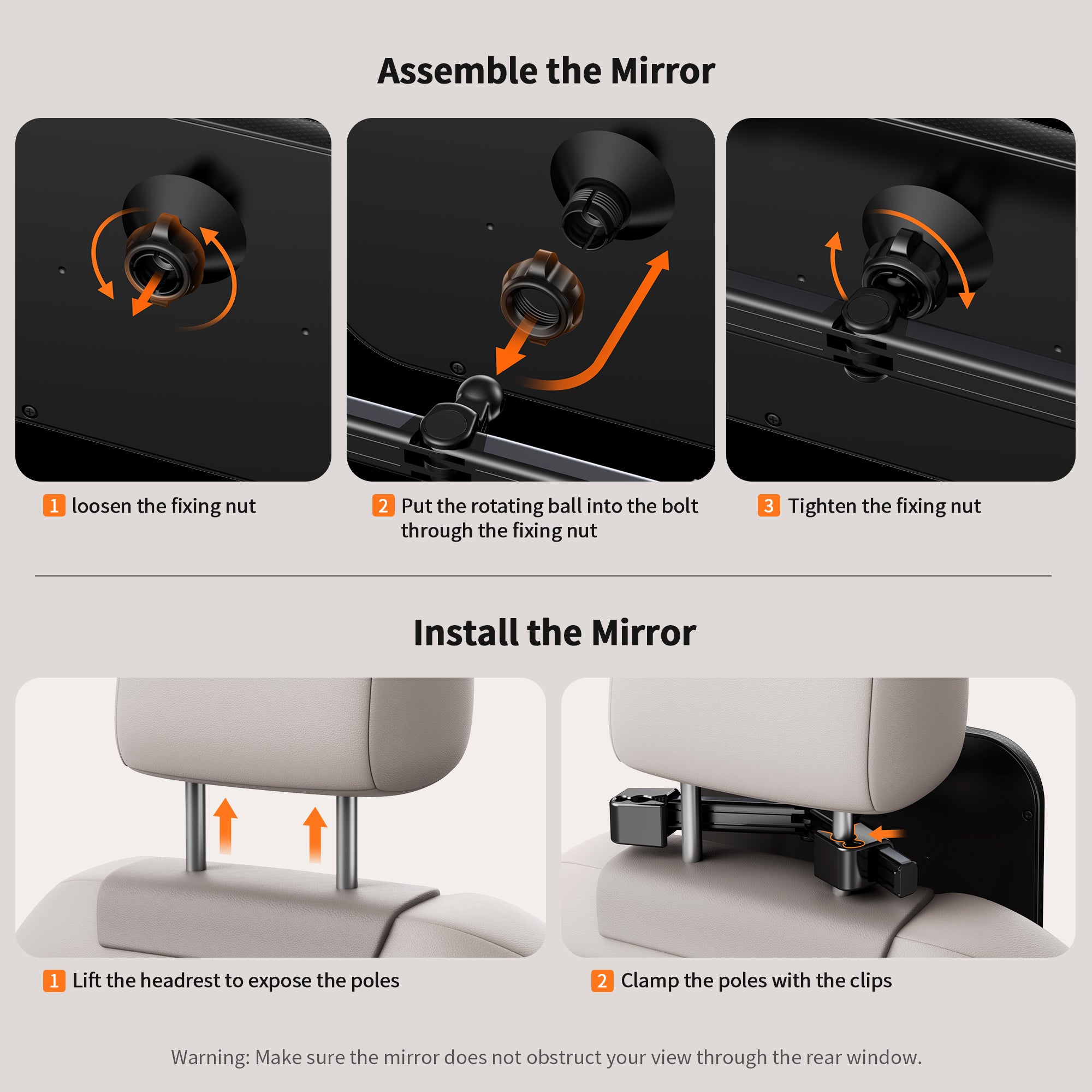 Assemble the Mirror

1 loosen the fixing nut

2 Put the rotating ball into the bolt through the fixing nut

3 Tighten the fixing nut

Install the Mirror

1 Lift the headrest to expose the poles

2 Clamp the poles with the clips

Warning: Make sure the mirror does not obstruct your view through the rear window.